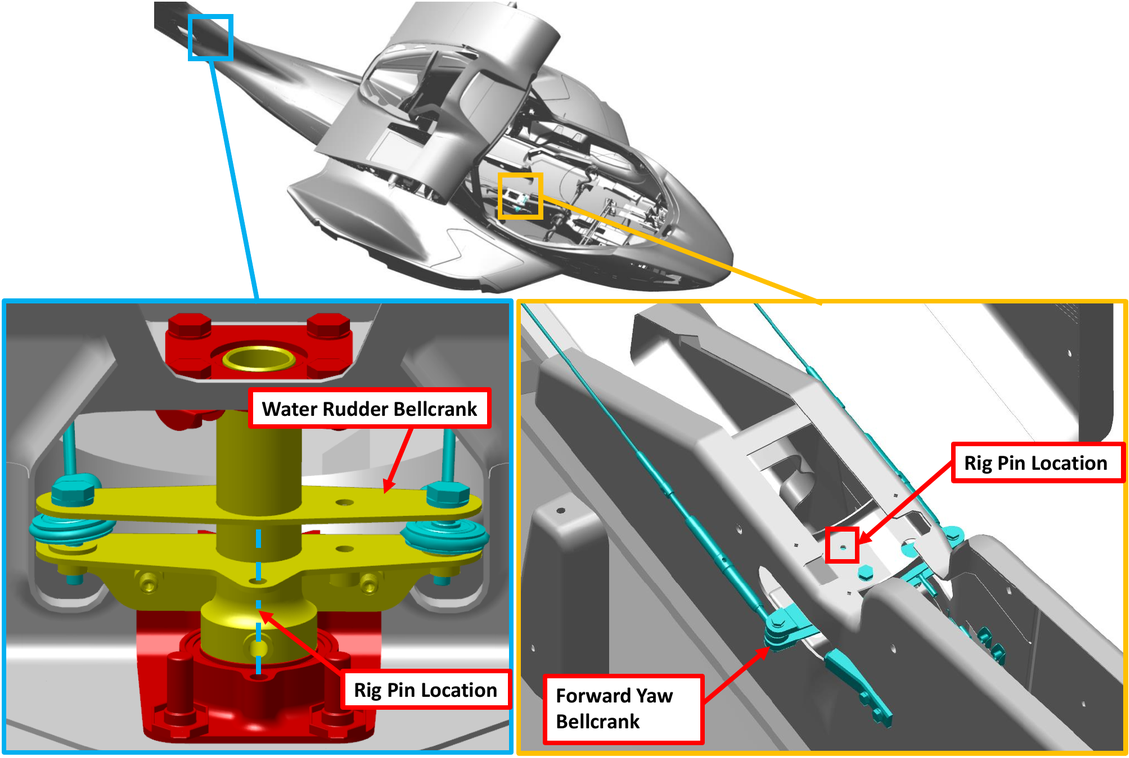 Water Rudder Bellcrank

Rig Pin Location

Rig Pin Location

Forward Yaw Bellcrank